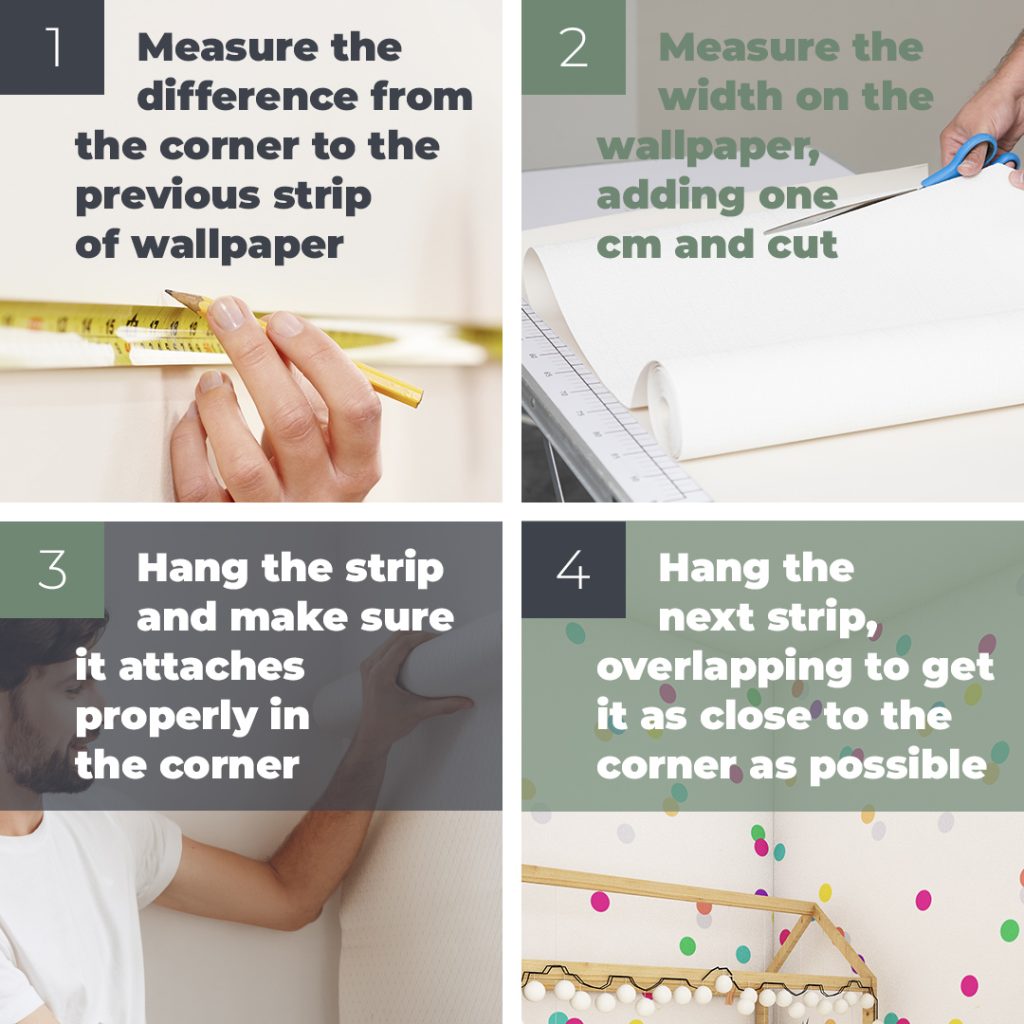 1 Measure the difference from the corner to the previous strip of wallpaper

2 Measure the width on the wallpaper, adding one cm and cut

3 Hang the strip and make sure it attaches properly in the corner

4 Hang the next strip, overlapping to get it as close to the corner as possible