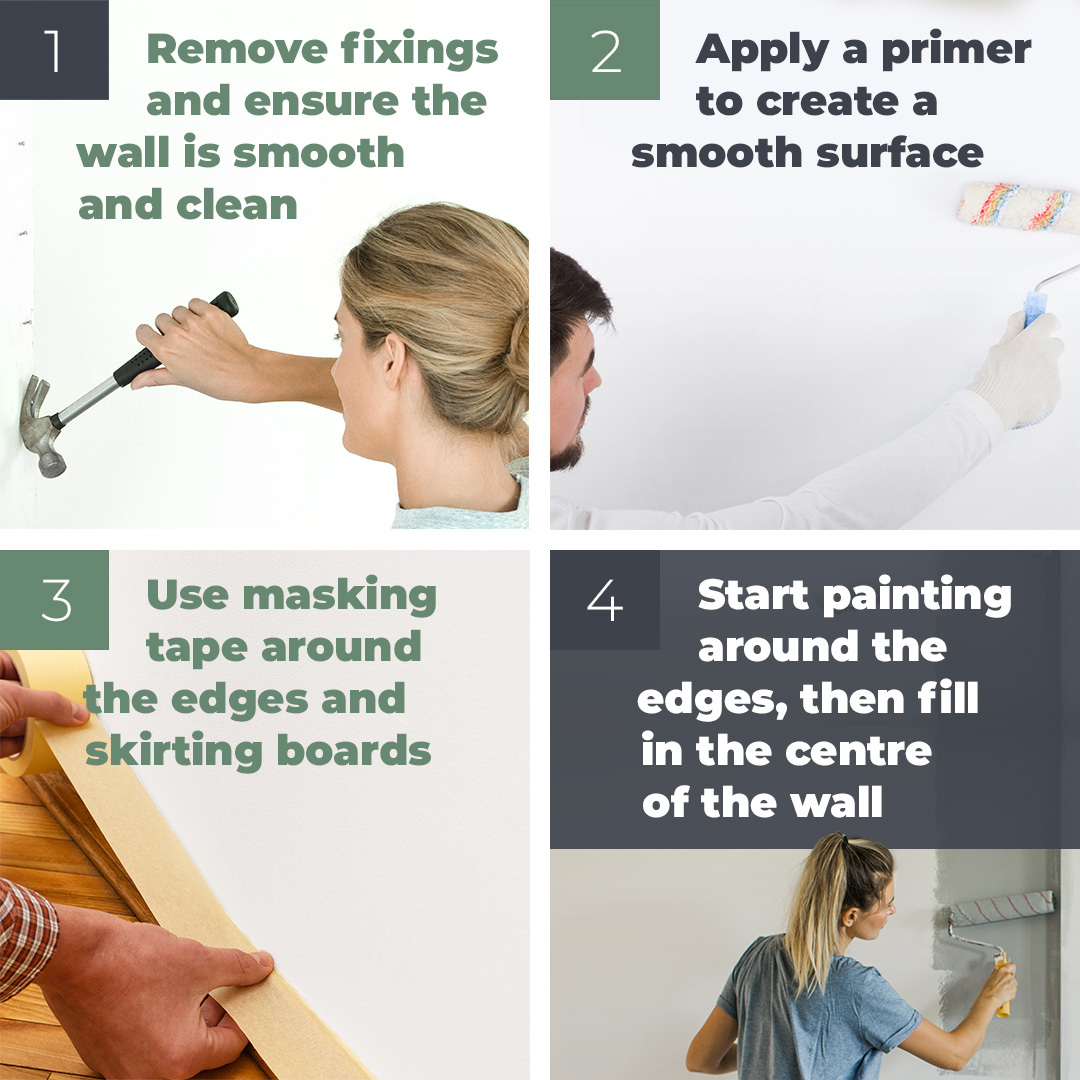 1

Remove fixings and ensure the wall is smooth and clean

2

Apply a primer to create a smooth surface

3

Use masking tape around the edges and skirting boards

4

Start painting around the edges, then fill in the centre of the wall