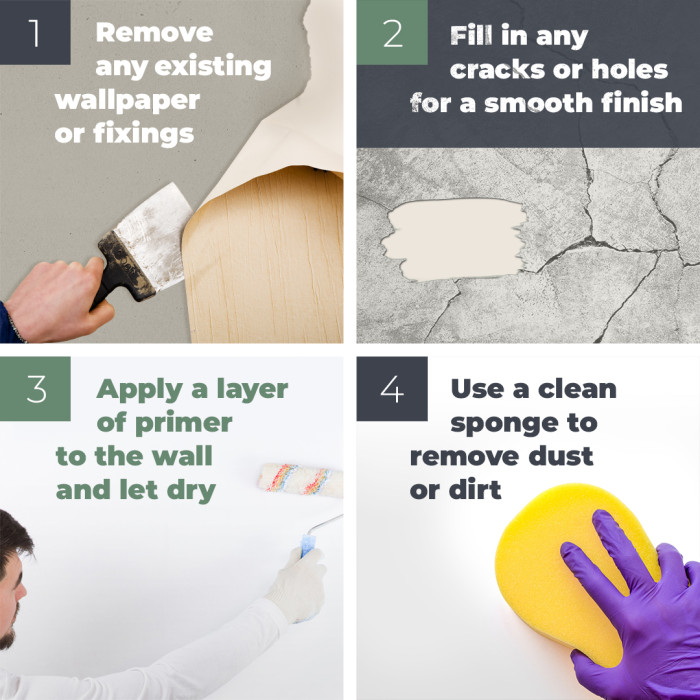 1

Remove any existing wallpaper or fixings

2

Fill in any cracks or holes for a smooth finish

3

Apply a layer of primer to the wall and let dry

4

Use a clean sponge to remove dust or dirt