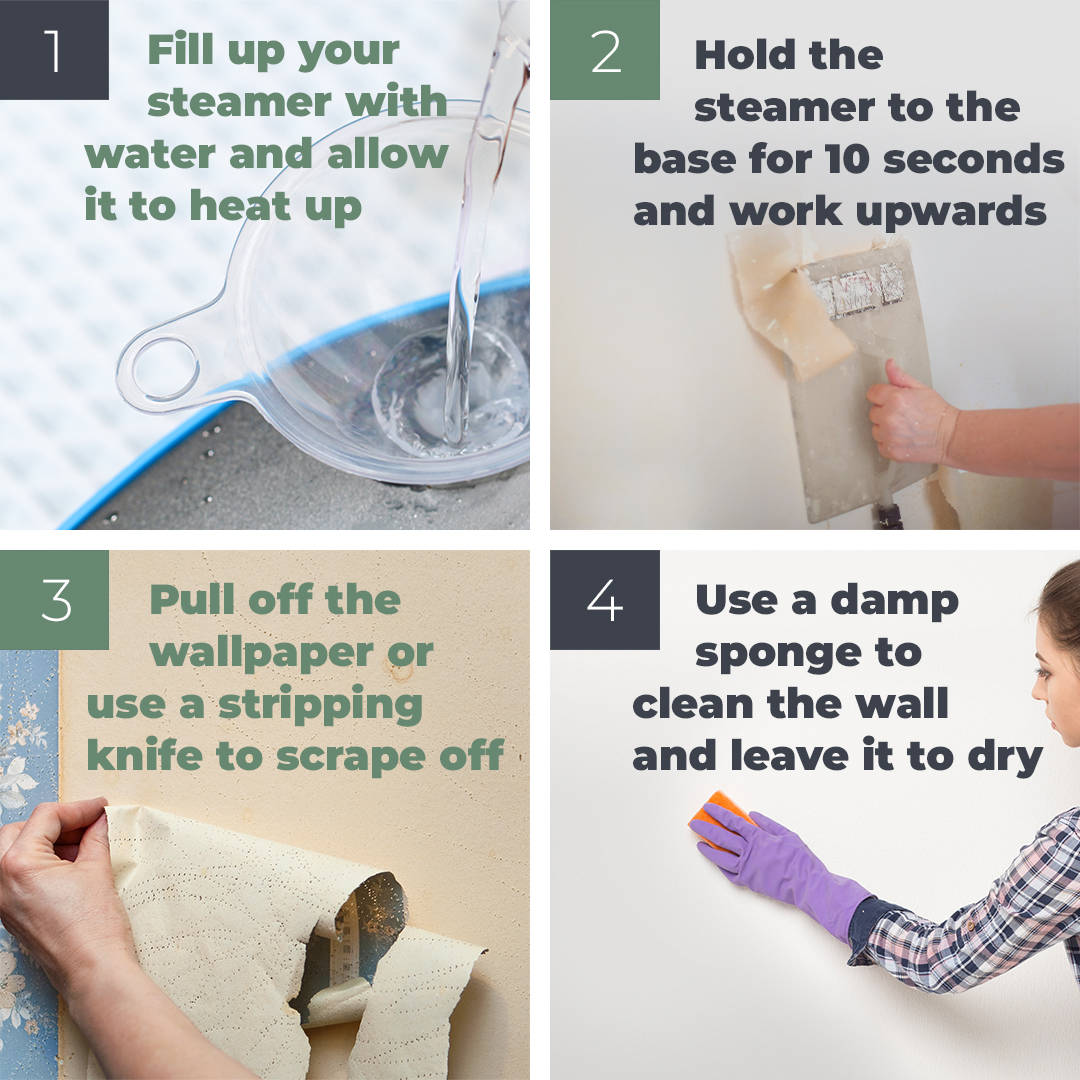 1

Fill up your steamer with water and allow it to heat up

2

Hold the steamer to the base for 10 seconds and work upwards

3

Pull off the wallpaper or use a stripping knife to scrape off

4

Use a damp sponge to clean the wall and leave it to dry