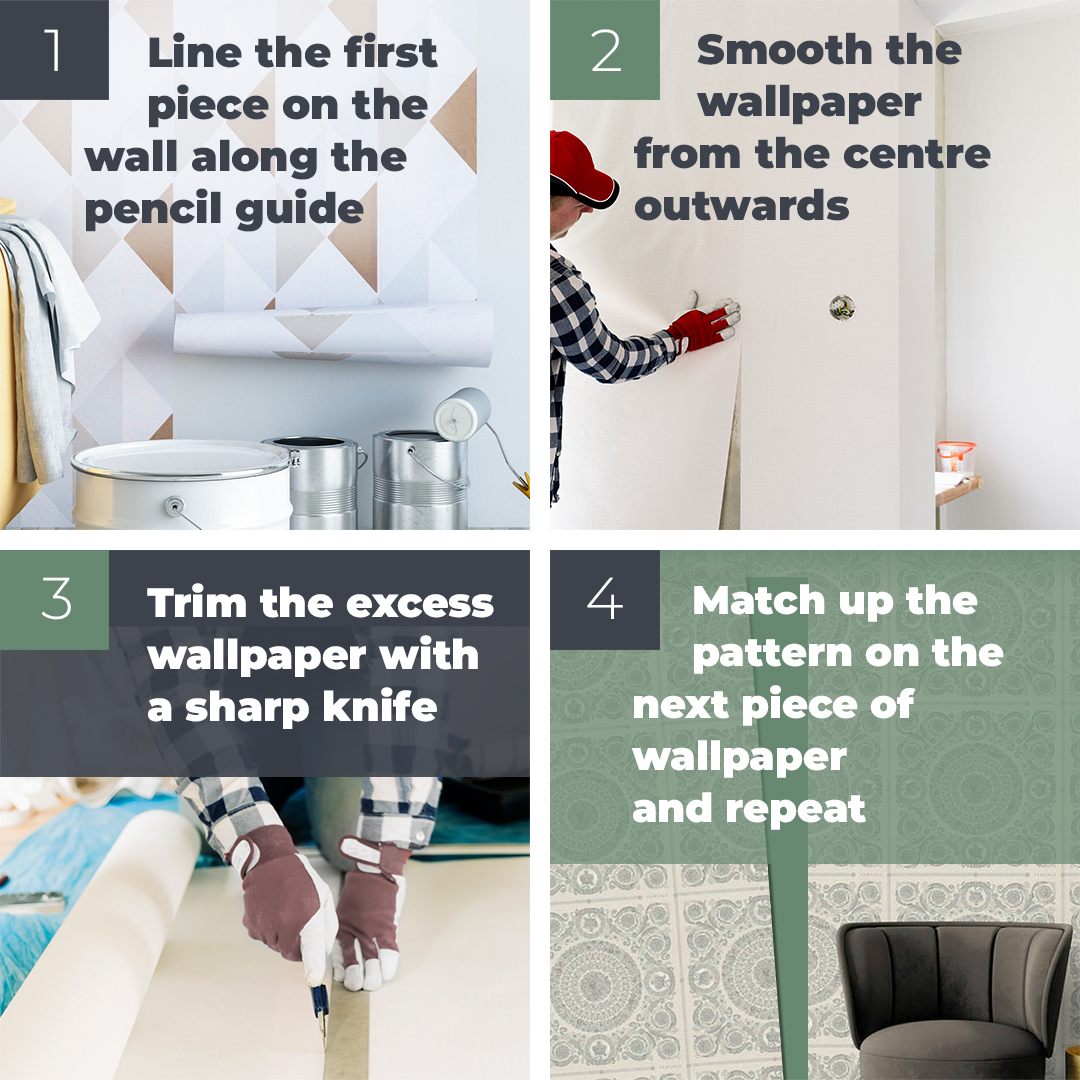 1

Line the first piece on the wall along the pencil guide

2

Smooth the wallpaper from the centre outwards

3

Trim the excess wallpaper with a sharp knife

4

Match up the pattern on the next piece of wallpaper and repeat